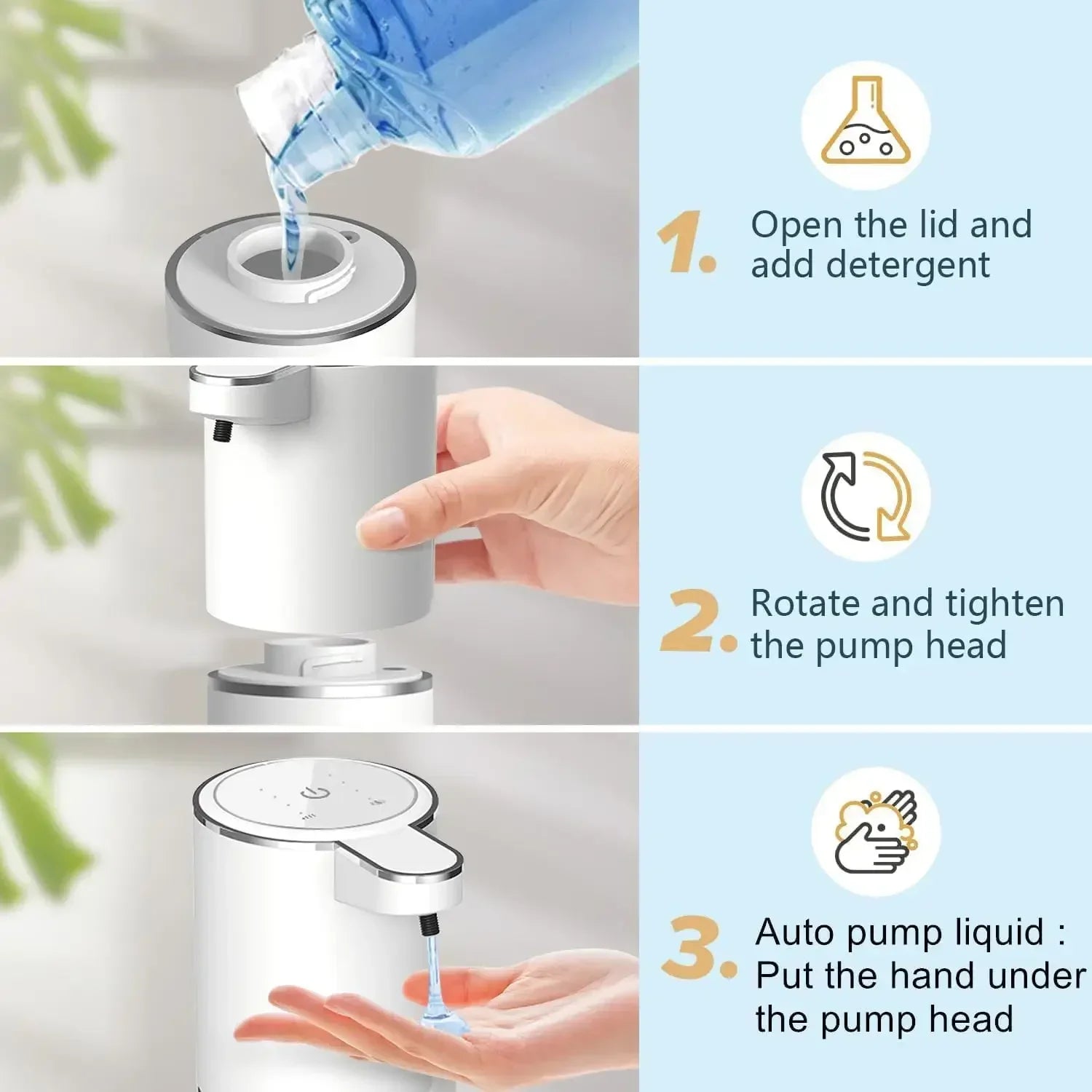 1. Open the lid and add detergent

2. Rotate and tighten the pump head

3. Auto pump liquid : Put the hand under the pump head