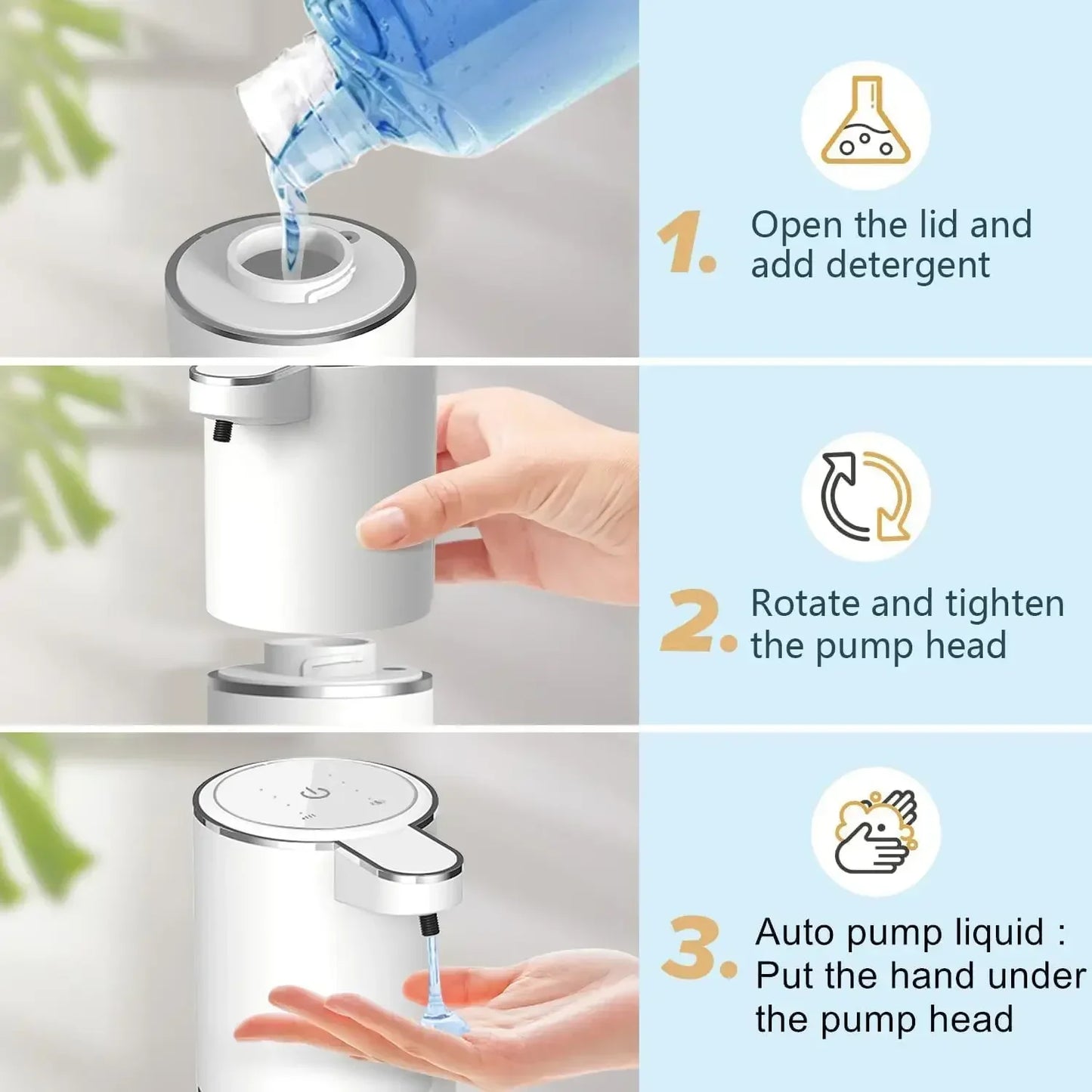 1. Open the lid and add detergent

2. Rotate and tighten the pump head

3. Auto pump liquid : Put the hand under the pump head